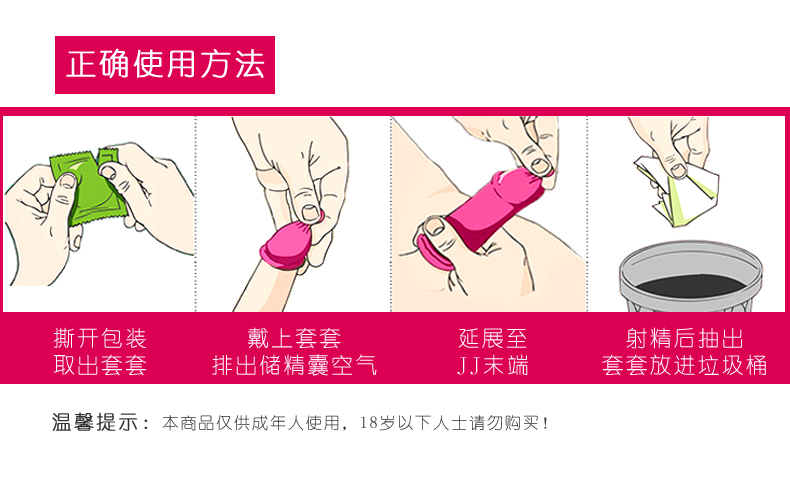 正确使用方法

撕开包装
取出套套

戴上套套
排出储精囊空气

延展至
JJ末端

射精后抽出
套套放进垃圾桶

温馨提示：本商品仅供成年人使用，18岁以下人士请勿购买！